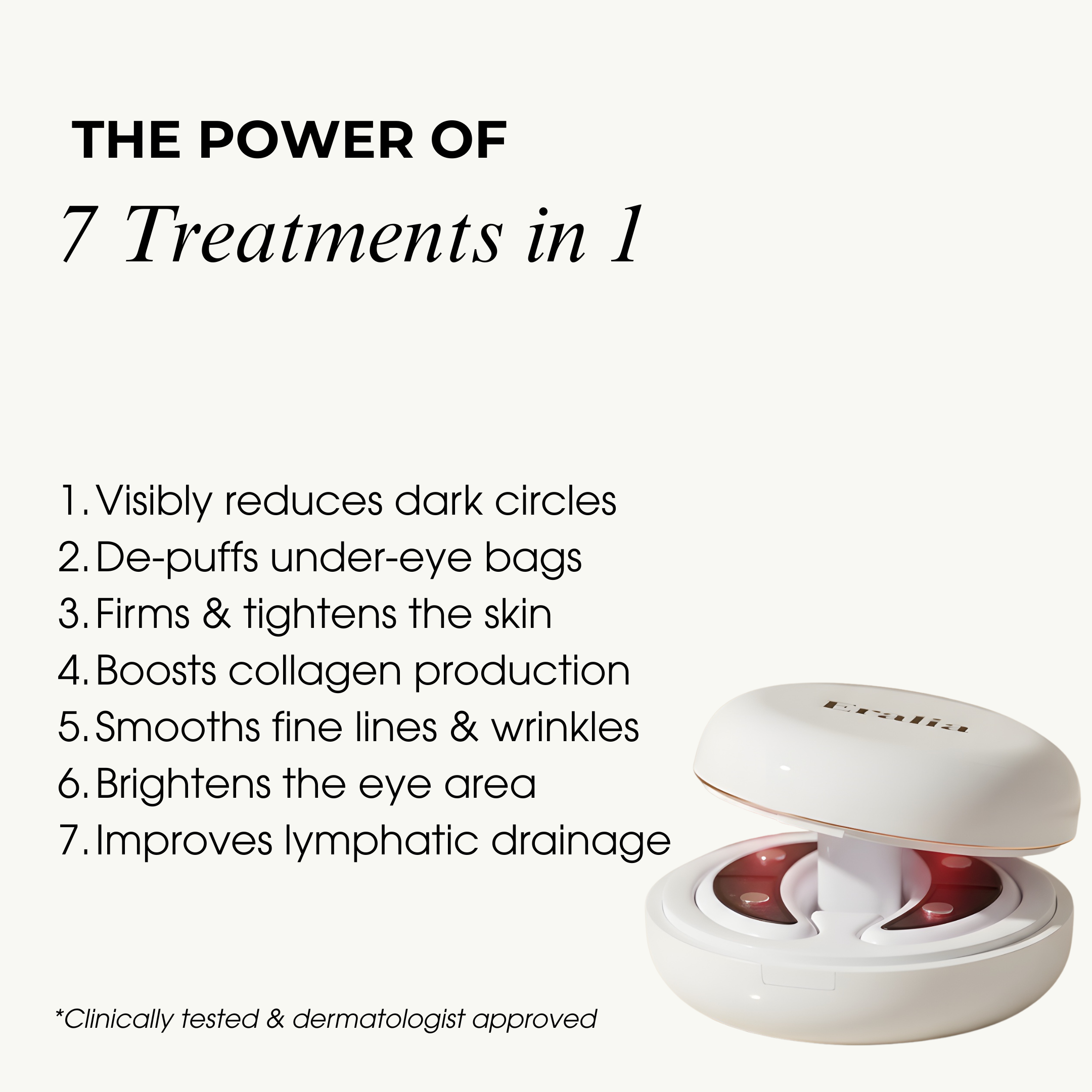 THE POWER OF
7 Treatments in 1

1. Visibly reduces dark circles
2. De-puffs under-eye bags
3. Firms & tightens the skin
4. Boosts collagen production
5. Smooths fine lines & wrinkles
6. Brightens the eye area
7. Improves lymphatic drainage

Eralia

*Clinically tested & dermatologist approved